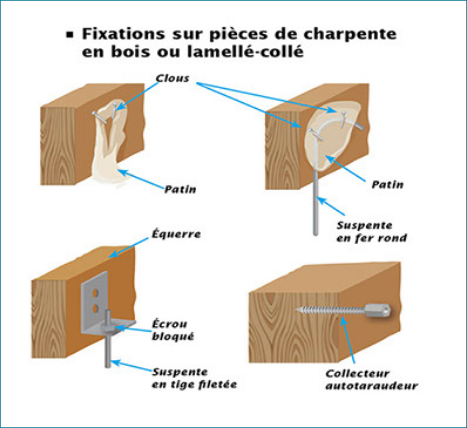 ▪ Fixations sur pièces de charpente en bois ou lamellé-collé

Clous

Patin

Patin

Suspente en fer rond

Équerre

Écrou bloqué

Suspente en tige filetée

Collecteur autotaraudeur