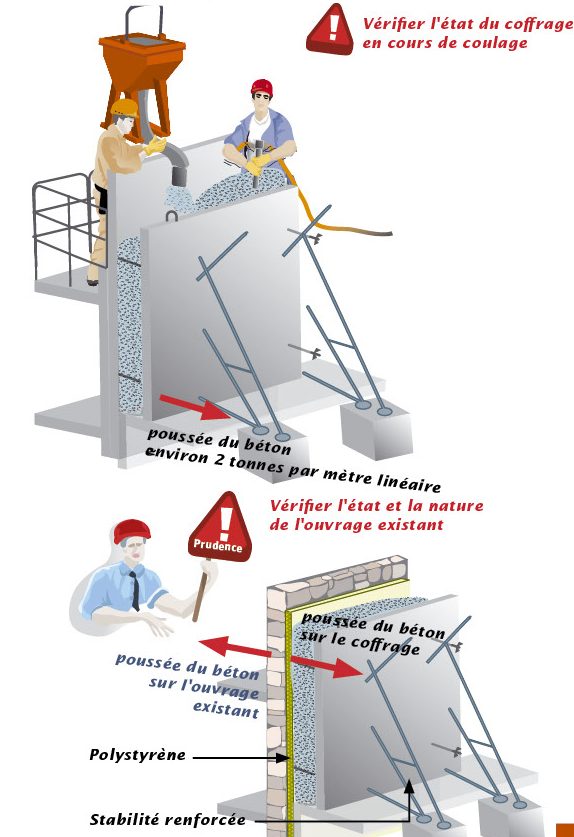 Vérifier l'état du coffrage en cours de coulage

poussée du béton environ 2 tonnes par mètre linéaire

Vérifier l'état et la nature de l'ouvrage existant

Prudence

poussée du béton sur le coffrage

poussée du béton sur l'ouvrage existant

Polystyrène

Stabilité renforcée