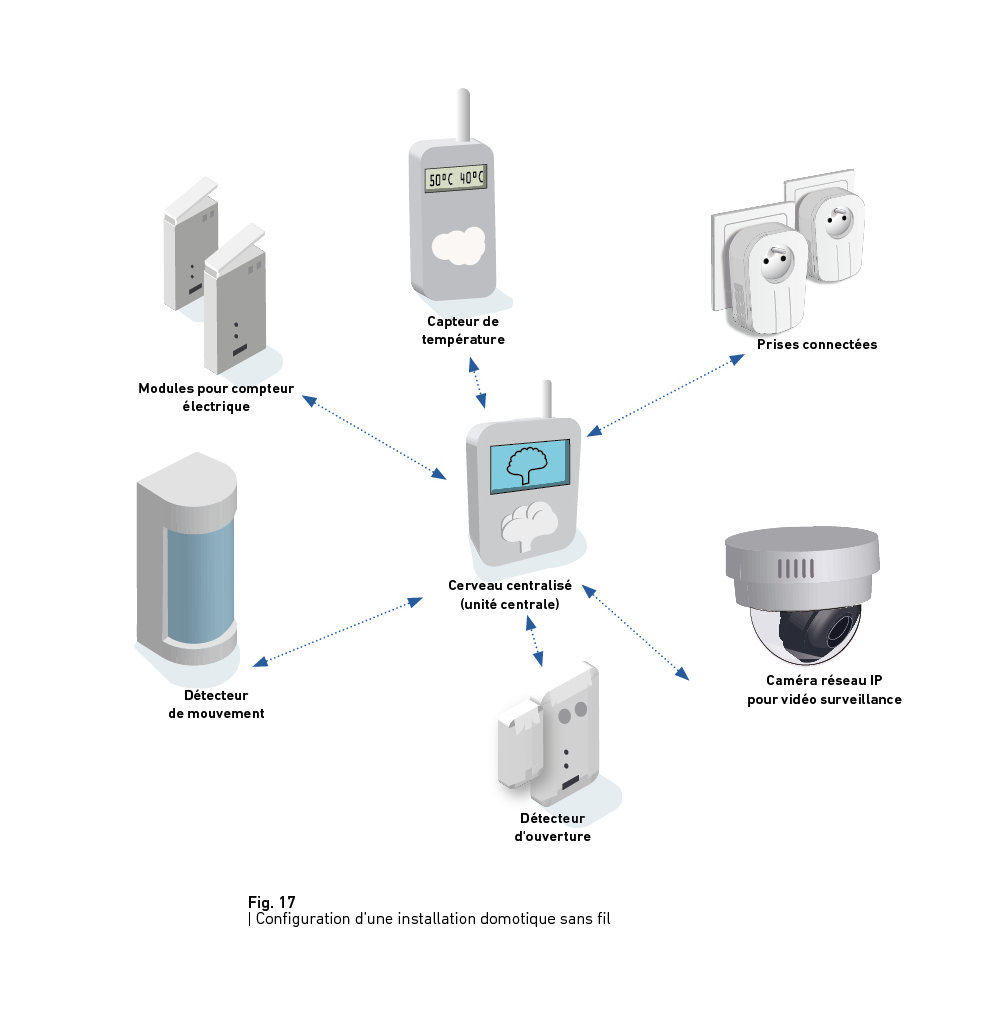 50°C 40°C

Capteur de température

Modules pour compteur électrique

Prises connectées

Cerveau centralisé (unité centrale)

Détecteur de mouvement

Caméra réseau IP pour vidéo surveillance

Détecteur d'ouverture

Fig. 17
| Configuration d'une installation domotique sans fil